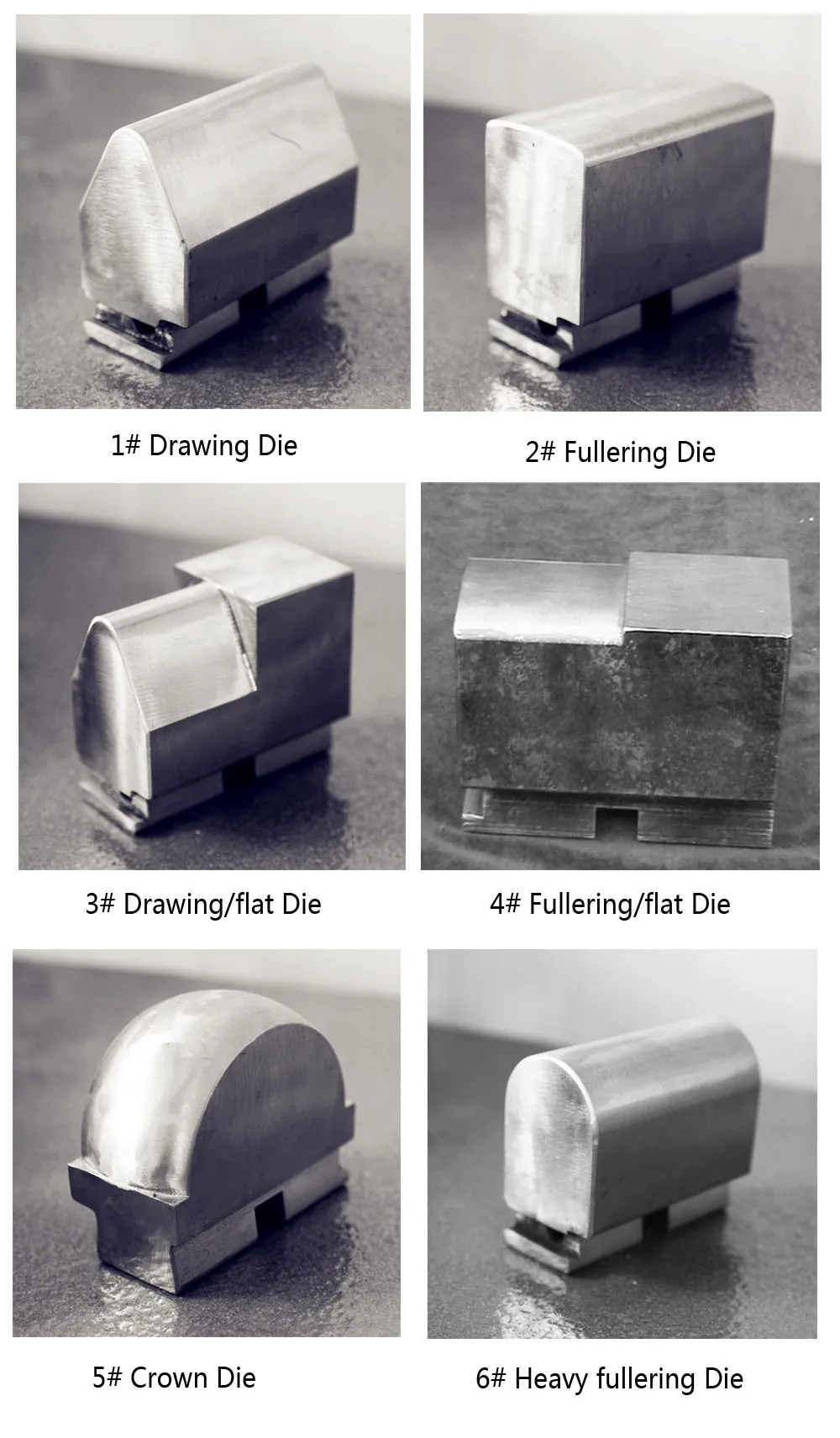 1# Drawing Die

2# Fullering Die

3# Drawing/flat Die

4# Fullering/flat Die

5# Crown Die

6# Heavy fullering Die